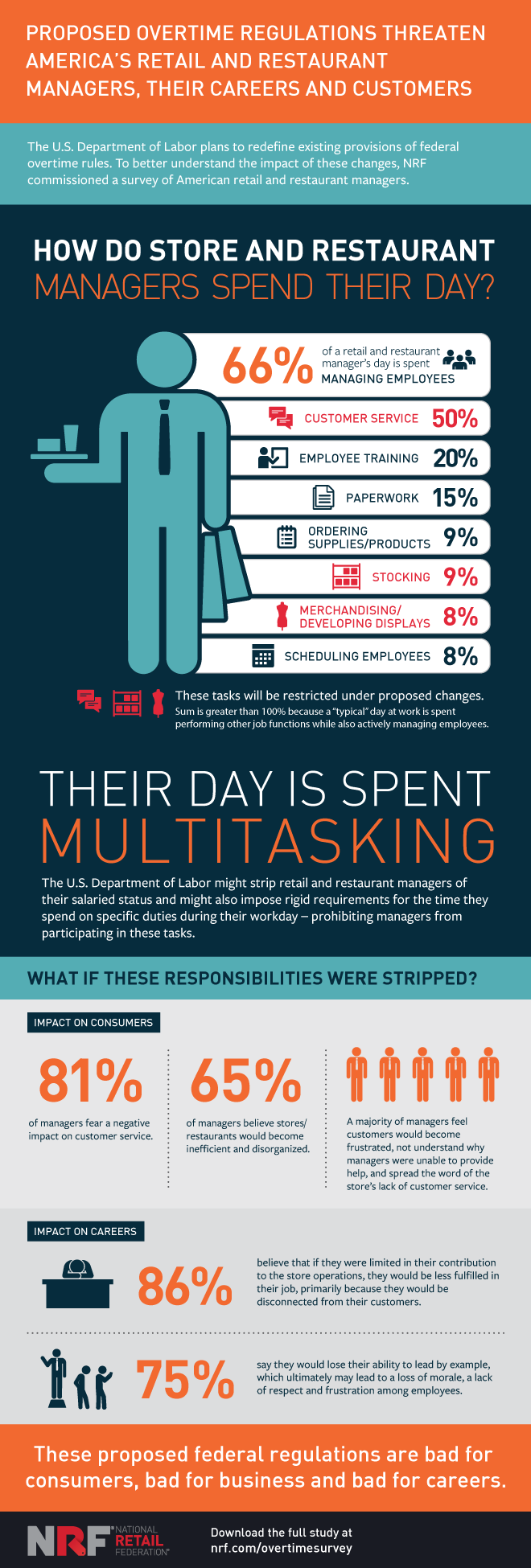 PROPOSED OVERTIME REGULATIONS THREATEN AMERICA'S RETAIL AND RESTAURANT MANAGERS, THEIR CAREERS AND CUSTOMERS

The U.S. Department of Labor plans to redefine existing provisions of federal overtime rules. To better understand the impact of these changes, NRF commissioned a survey of American retail and restaurant managers.

HOW DO STORE AND RESTAURANT MANAGERS SPEND THEIR DAY?

66% of a retail and restaurant manager's day is spent MANAGING EMPLOYEES

CUSTOMER SERVICE 50%

EMPLOYEE TRAINING 20%

PAPERWORK 15%

ORDERING SUPPLIES/PRODUCTS 9%

STOCKING 9%

MERCHANDISING/ DEVELOPING DISPLAYS 8%

SCHEDULING EMPLOYEES 8%

These tasks will be restricted under proposed changes.
Sum is greater than 100% because a "typical" day at work is spent performing other job functions while also actively managing employees.

THEIR DAY IS SPENT MULTITASKING

The U.S. Department of Labor might strip retail and restaurant managers of their salaried status and might also impose rigid requirements for the time they spend on specific duties during their workday – prohibiting managers from participating in these tasks.

WHAT IF THESE RESPONSIBILITIES WERE STRIPPED?

IMPACT ON CONSUMERS

81% of managers fear a negative impact on customer service.

65% of managers believe stores/ restaurants would become inefficient and disorganized.

A majority of managers feel customers would become frustrated, not understand why managers were unable to provide help, and spread the word of the store's lack of customer service.

IMPACT ON CAREERS

86% believe that if they were limited in their contribution to the store operations, they would be less fulfilled in their job, primarily because they would be disconnected from their customers.

75% say they would lose their ability to lead by example, which ultimately may lead to a loss of morale, a lack of respect and frustration among employees.

These proposed federal regulations are bad for consumers, bad for business and bad for careers.

NRF NATIONAL RETAIL FEDERATION

Download the full study at nrf.com/overtimesurvey